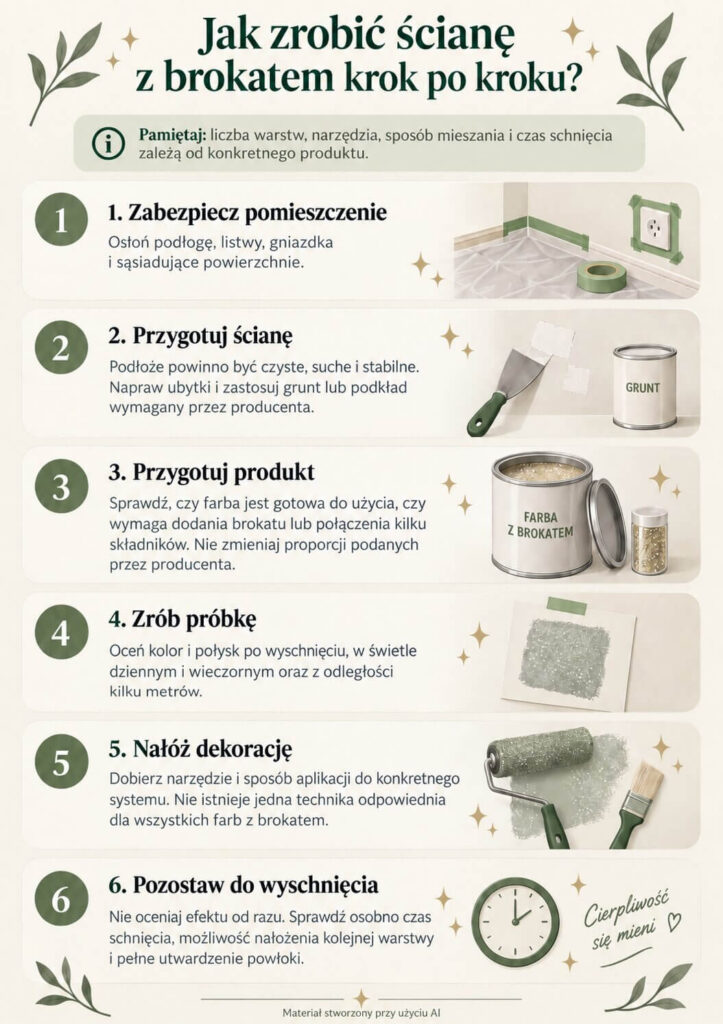 Jak zrobić ścianę z brokatem krok po kroku?

Pamiętaj: liczba warstw, narzędzia, sposób mieszania i czas schnięcia zależą od konkretnego produktu.

1

1. Zabezpiecz pomieszczenie

Osłoń podłogę, listwy, gniazdka i sąsiadujące powierzchnie.

2

2. Przygotuj ścianę

Podłoże powinno być czyste, suche i stabilne. Napraw ubytki i zastosuj grunt lub podkład wymagany przez producenta.

GRUNT

3

3. Przygotuj produkt

Sprawdź, czy farba jest gotowa do użycia, czy wymaga dodania brokatu lub połączenia kilku składników. Nie zmieniaj proporcji podanych przez producenta.

FARBA Z BROKATEM

4

4. Zrób próbkę

Oceń kolor i połysk po wyschnięciu, w świetle dziennym i wieczornym oraz z odległości kilku metrów.

5

5. Nałóż dekorację

Dobierz narzędzie i sposób aplikacji do konkretnego systemu. Nie istnieje jedna technika odpowiednia dla wszystkich farb z brokatem.

6

6. Pozostaw do wyschnięcia

Nie oceniaj efektu od razu. Sprawdź osobno czas schnięcia, możliwość nałożenia kolejnej warstwy i pełne utwardzenie powłoki.

Cierpliwość się mieni

Materiał stworzony przy użyciu AI